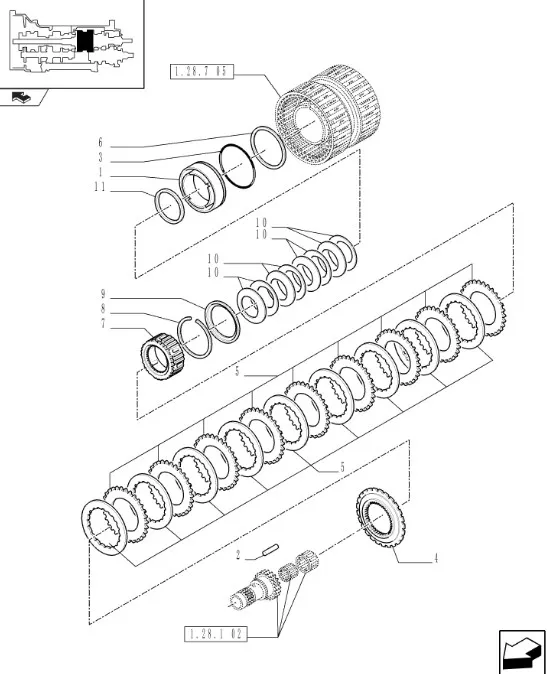 1.28.7 05
6
3
1
11
10
10
10
10
9
8
7
5
5
2
4
1.28.1 02