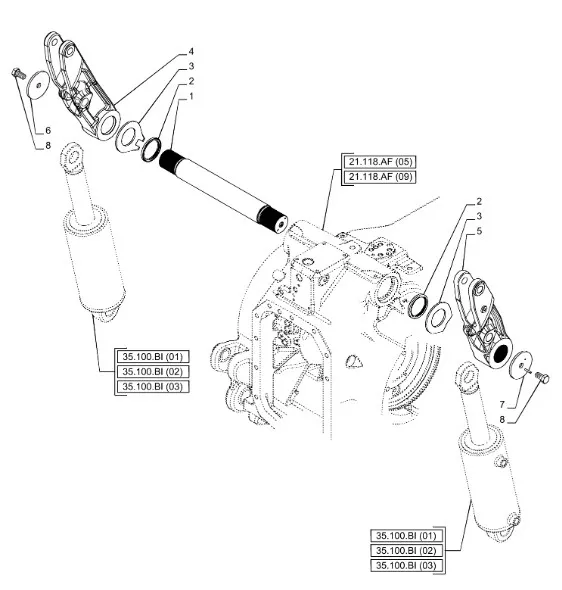 4
3
2
1
6
8
21.118.AF (05)
21.118.AF (09)
2
3
5
35.100.BI (01)
35.100.BI (02)
35.100.BI (03)
7
8
35.100.BI (01)
35.100.BI (02)
35.100.BI (03)